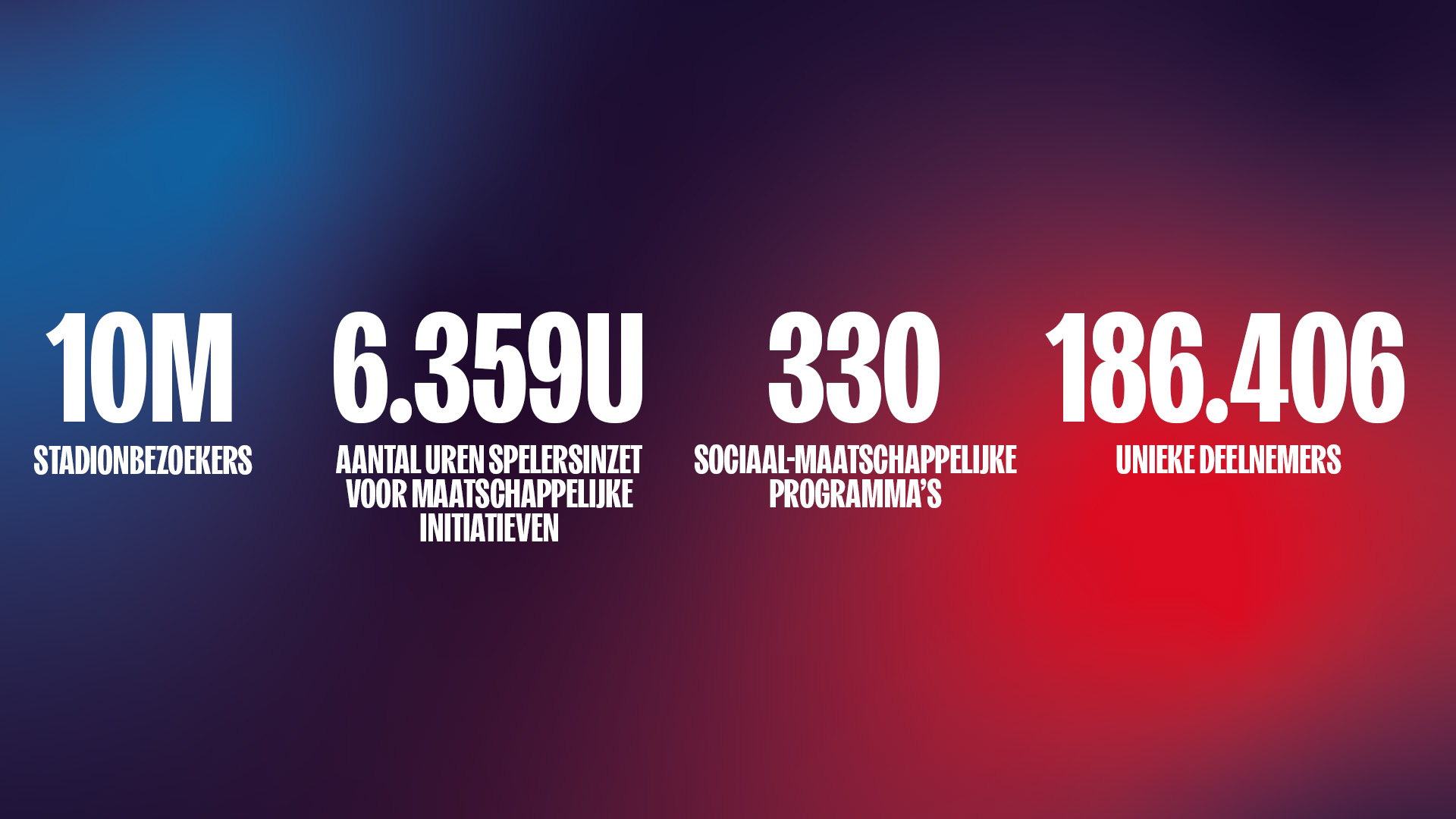 10M
STADIONBEZOEKERS

6.359U
AANTAL UREN SPELERSINZET VOOR MAATSCHAPPELIJKE INITIATIEVEN

330
SOCIAAL-MAATSCHAPPELIJKE PROGRAMMA'S

186.406
UNIEKE DEELNEMERS